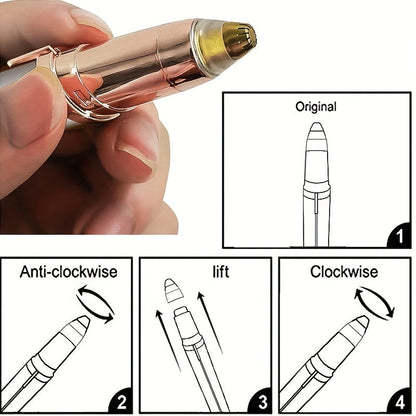 Original

1

Anti-clockwise

2

lift

3

Clockwise

4