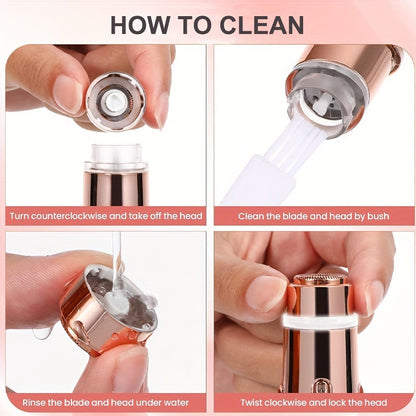 HOW TO CLEAN

Turn counterclockwise and take off the head

Clean the blade and head by bush

Rinse the blade and head under water

Twist clockwise and lock the head